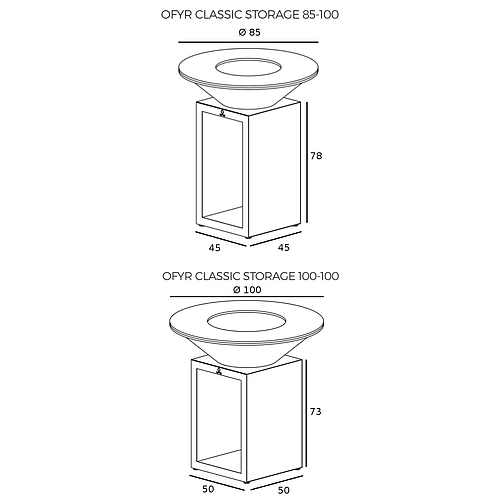 OFYR CLASSIC STORAGE 85-100

Ø 85

78

45

45

OFYR CLASSIC STORAGE 100-100

Ø 100

73

50

50